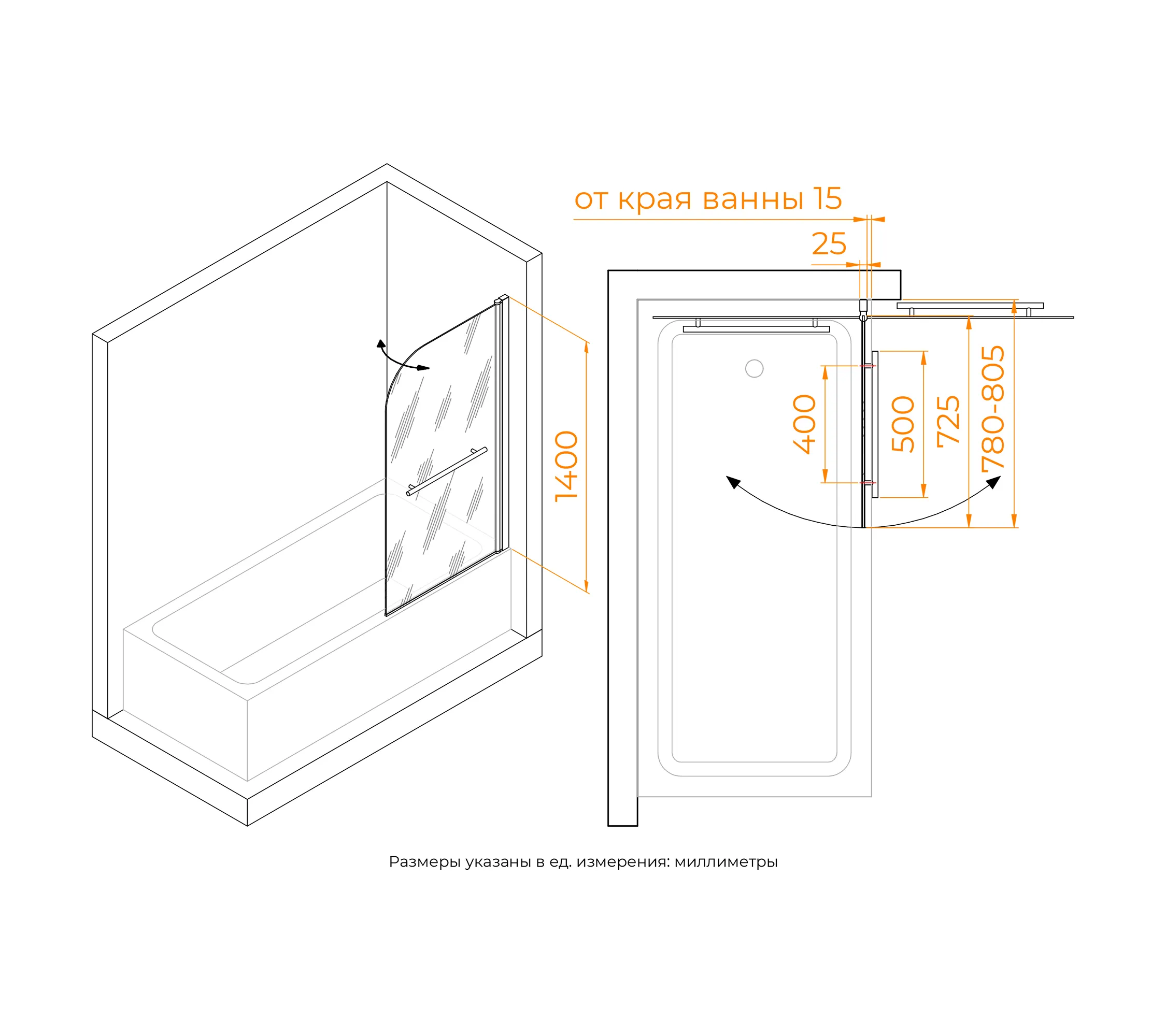 1400

от края ванны 15

25

400

500

725

780-805

Размеры указаны в ед. измерения: миллиметры