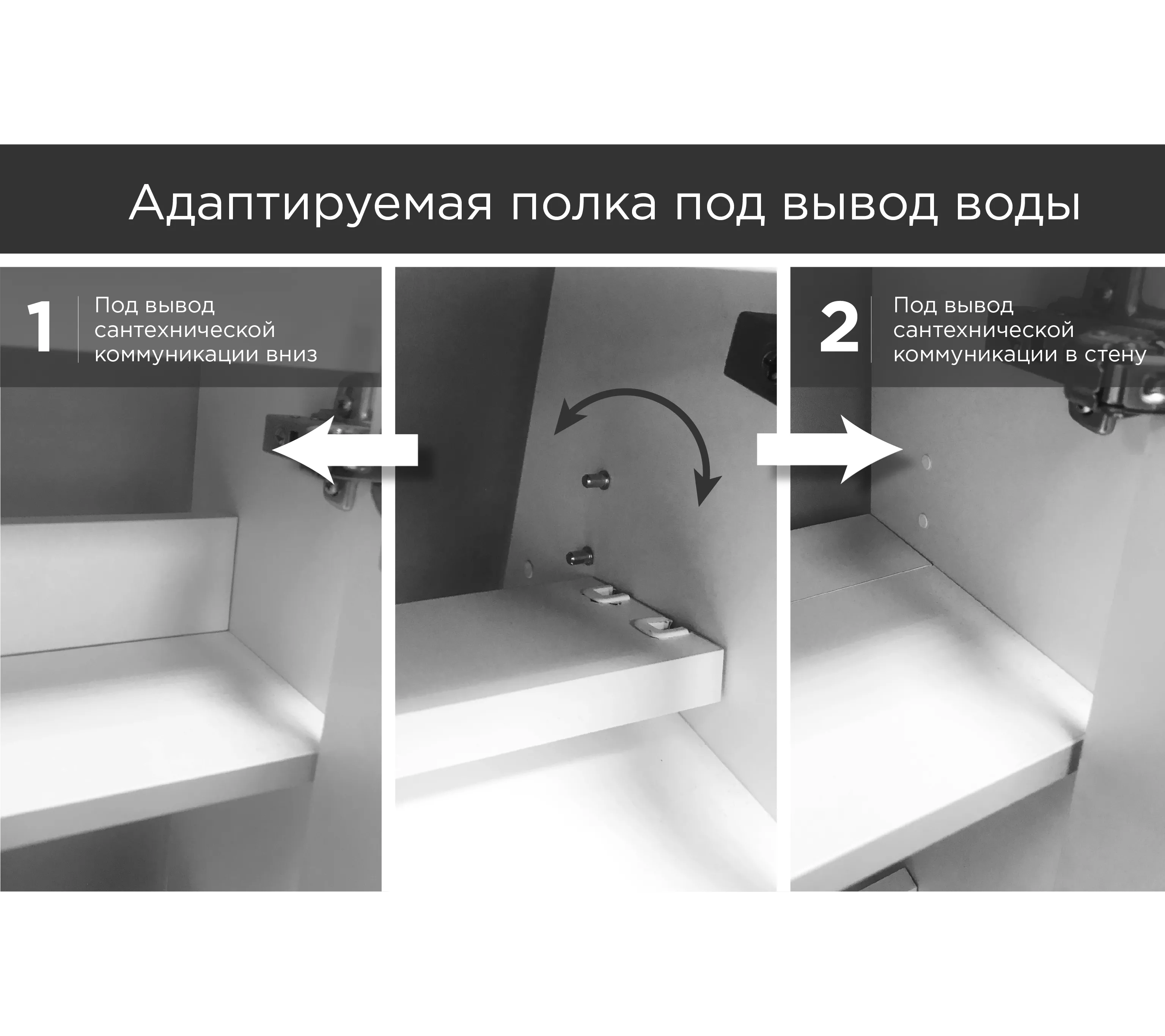 Адаптируемая полка под вывод воды

1 Под вывод сантехнической коммуникации вниз

2 Под вывод сантехнической коммуникации в стену