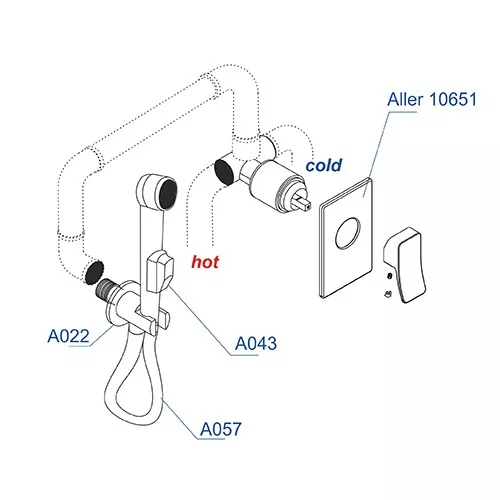 Aller 10651

cold

hot

A022

A043

A057