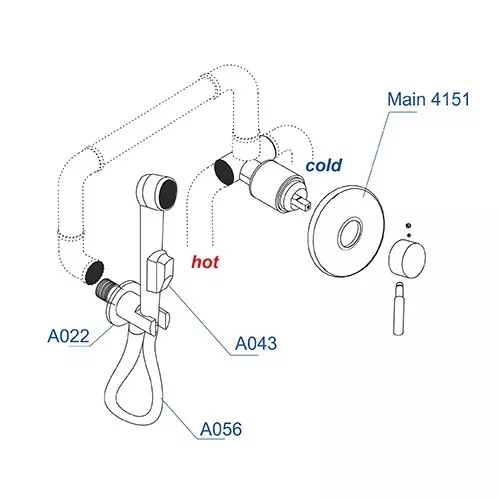 Main 4151

cold

hot

A022

A043

A056