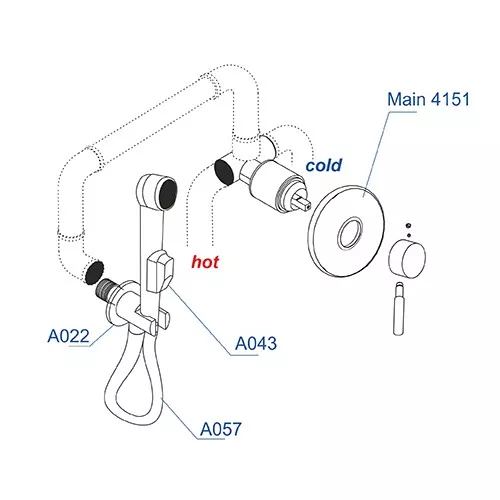 Main 4151

cold

hot

A022

A043

A057