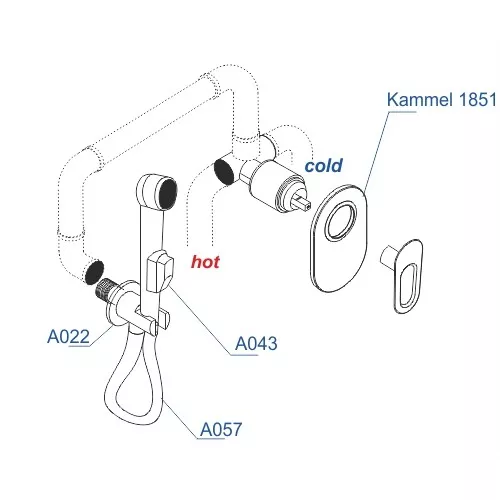 Kammel 1851

cold

hot

A022

A043

A057