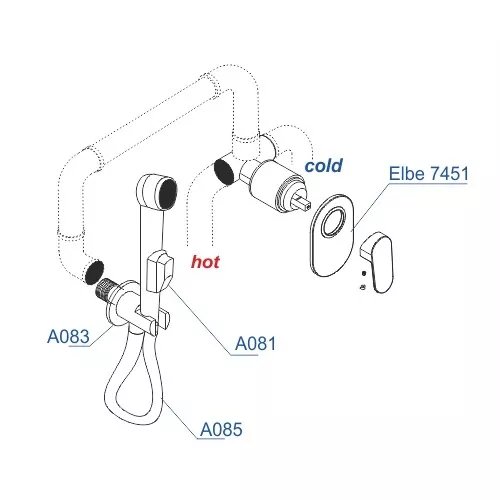 cold
Elbe 7451
hot
A083
A081
A085