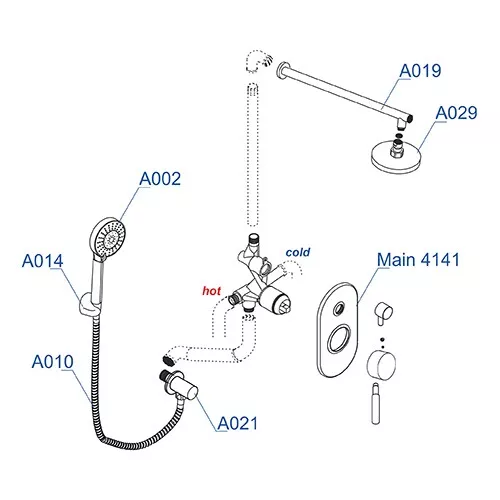 A019

A029

A002

A014

cold

Main 4141

hot

A010

A021