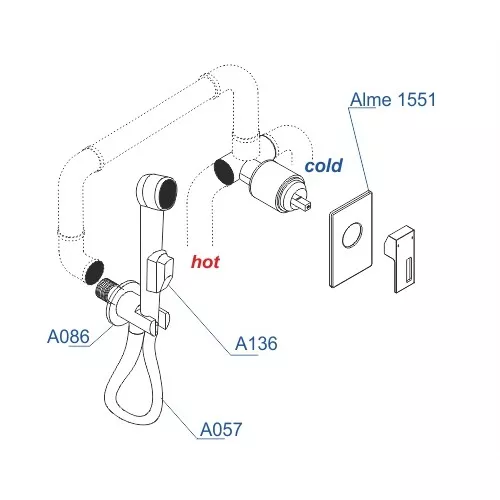 Alme 1551
cold
hot
A086
A136
A057