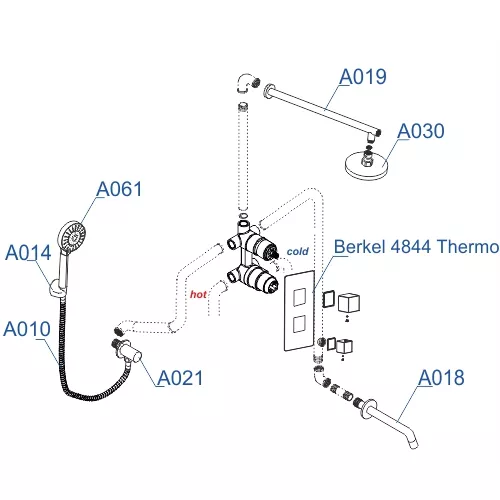 A019
A030
A061
A014
cold
Berkel 4844 Thermo
hot
A010
A021
A018