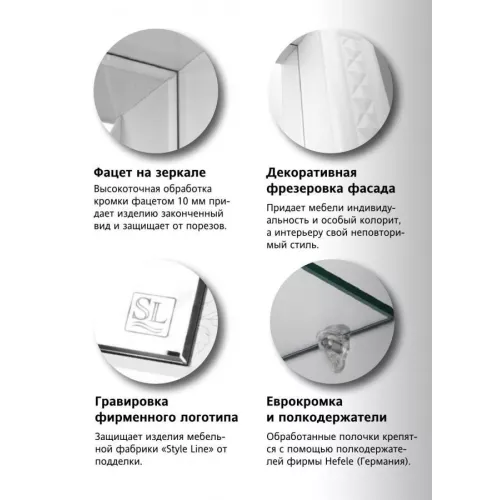 Фацет на зеркале

Высокоточная обработка кромки фацетом 10 мм придает изделию законченный вид и защищает от порезов.

Декоративная фрезеровка фасада

Придает мебели индивидуальность и особый колорит, а интерьеру свой неповторимый стиль.

SL

Гравировка фирменного логотипа

Защищает изделия мебельной фабрики «Style Line» от подделки.

Еврокромка и полкодержатели

Обработанные полочки крепятся с помощью полкодержателей фирмы Hefele (Германия).