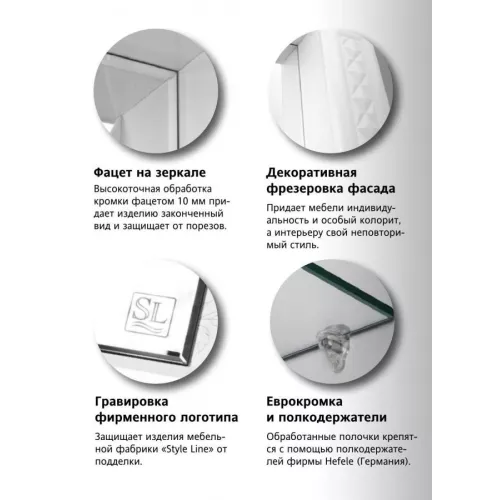 Фацет на зеркале

Высокоточная обработка кромки фацетом 10 мм придает изделию законченный вид и защищает от порезов.

Декоративная фрезеровка фасада

Придает мебели индивидуальность и особый колорит, а интерьеру свой неповторимый стиль.

SL

Гравировка фирменного логотипа

Защищает изделия мебельной фабрики «Style Line» от подделки.

Еврокромка и полкодержатели

Обработанные полочки крепятся с помощью полкодержателей фирмы Hefele (Германия).