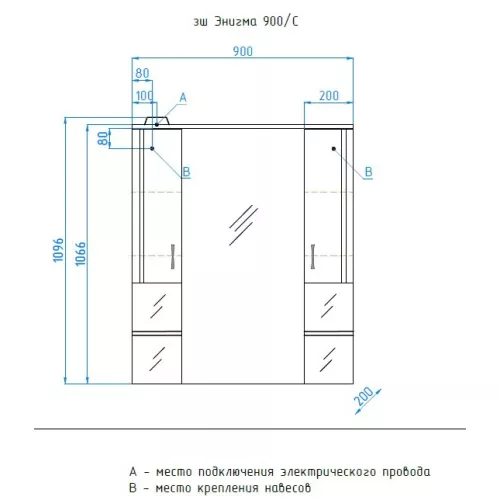 зш Энигма 900/С

900

80

100

A

200

80

B

B

1096

1066

200

A - место подключения электрического провода
B - место крепления навесов