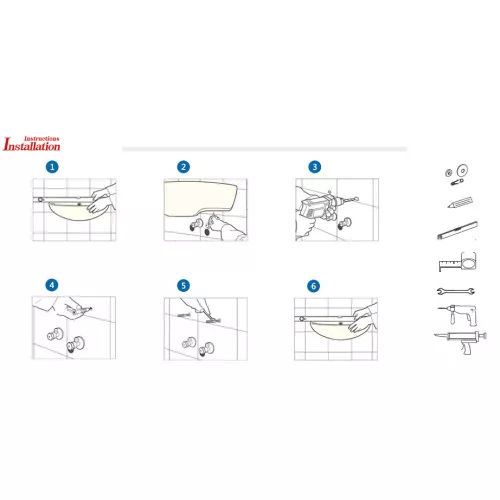 Instructions
Installation

1

2

3

4

5

6