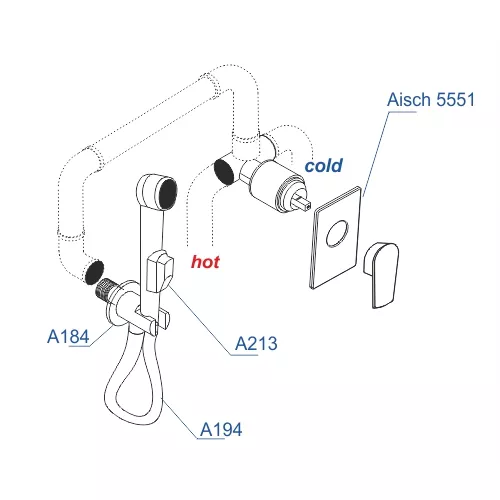 Aisch 5551

cold

hot

A184

A213

A194