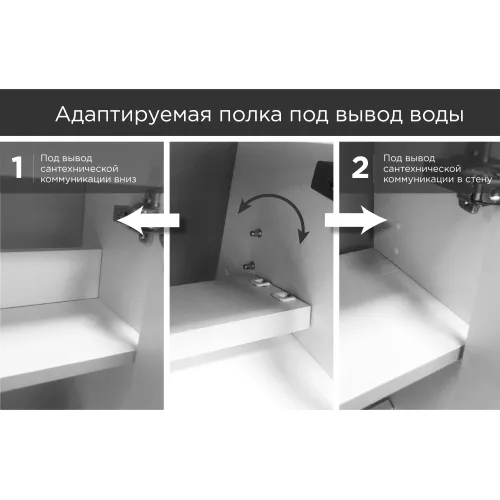 Адаптируемая полка под вывод воды

1
Под вывод сантехнической коммуникации вниз

2
Под вывод сантехнической коммуникации в стену