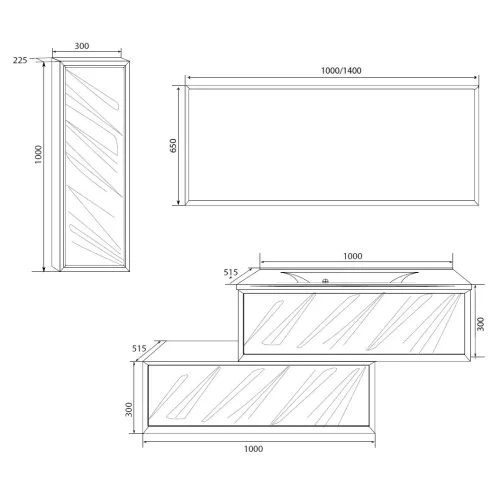 300
225
1000
1000/1400
650
1000
515
300
515
300
1000