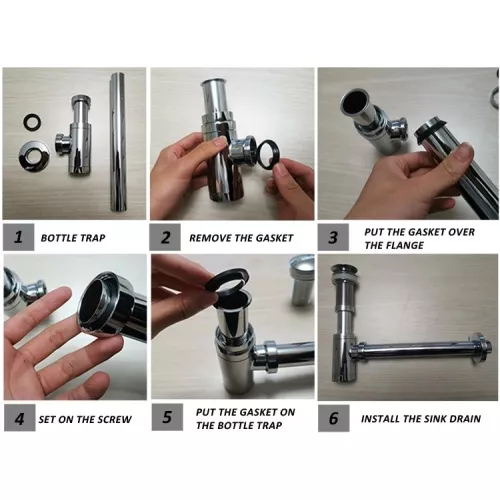 1 BOTTLE TRAP

2 REMOVE THE GASKET

3 PUT THE GASKET OVER THE FLANGE

4 SET ON THE SCREW

5 PUT THE GASKET ON THE BOTTLE TRAP

6 INSTALL THE SINK DRAIN