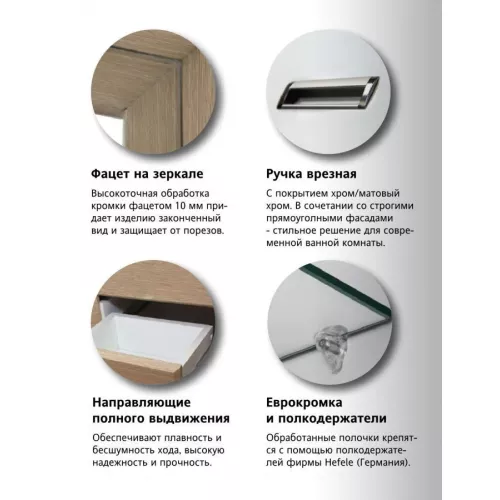 Фацет на зеркале

Высокоточная обработка кромки фацетом 10 мм придает изделию законченный вид и защищает от порезов.

Ручка врезная

С покрытием хром/матовый хром. В сочетании со строгими прямоугольными фасадами - стильное решение для современной ванной комнаты.

Направляющие полного выдвижения

Обеспечивают плавность и бесшумность хода, высокую надежность и прочность.

Еврокромка и полкодержатели

Обработанные полочки крепятся с помощью полкодержателей фирмы Hefele (Германия).