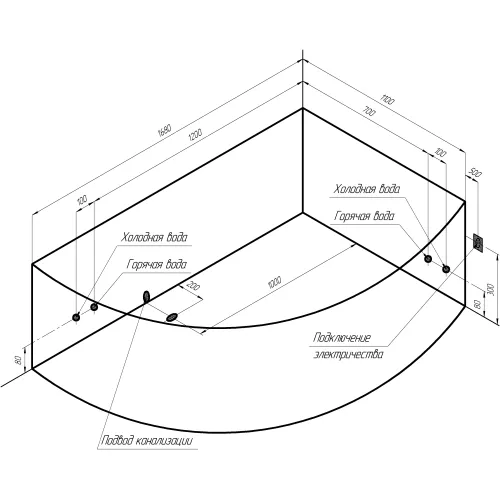 1690
1200
100
1100
700
100
500
Холодная вода
Горячая вода
Холодная вода
Горячая вода
200
1000
300
80
80
Подключение
электричества
Подвод канализации