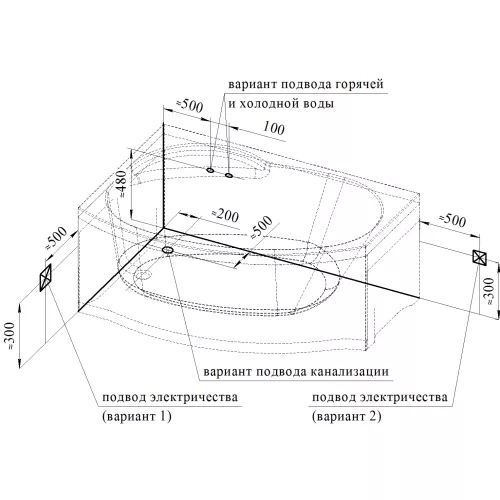 вариант подвода горячей и холодной воды

≈500

100

≈480

≈200

≈500

≈500

≈500

≈300

≈300

вариант подвода канализации

подвод электричества (вариант 1)

подвод электричества (вариант 2)