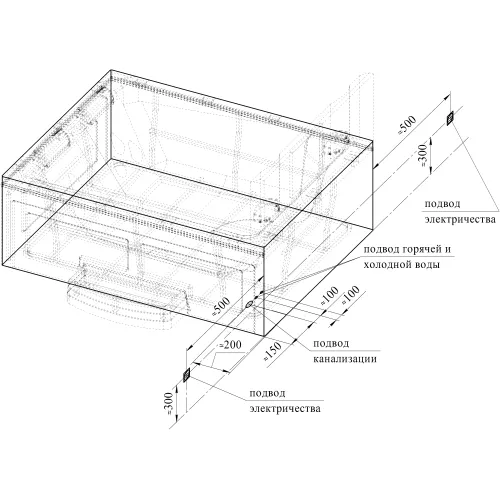 ≈500

≈300

подвод электричества

подвод горячей и холодной воды

≈500

≈100

≈100

≈200

≈150

подвод канализации

≈300

подвод электричества