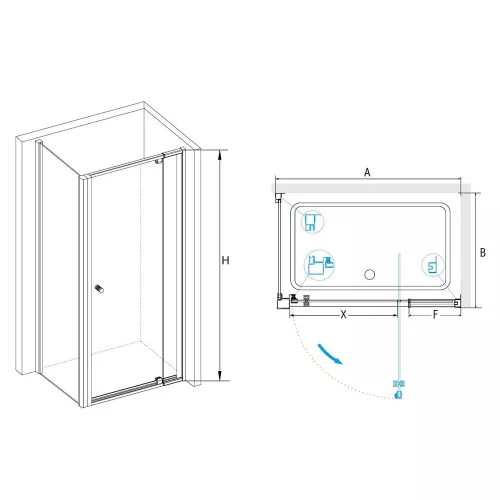 H

A

B

X

F