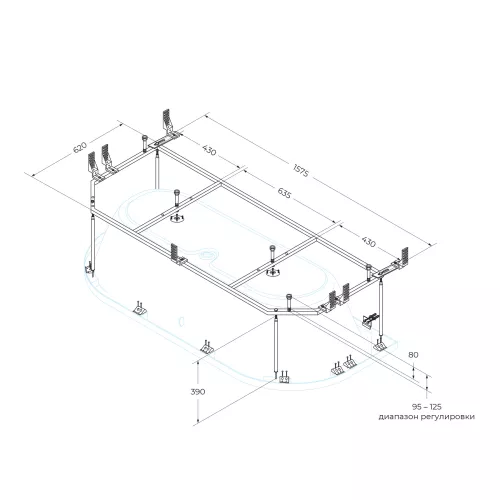 620

430

1575

635

430

80

390

95 – 125
диапазон регулировки