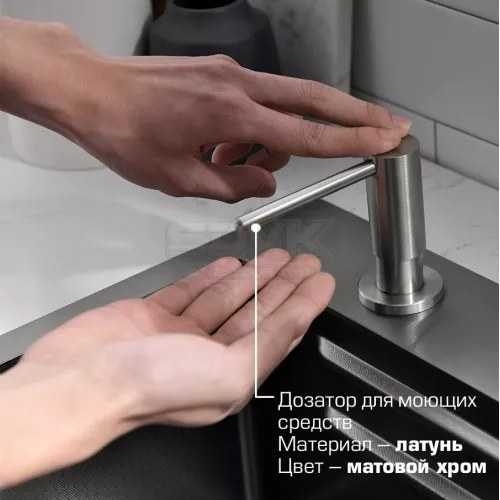 Дозатор для моющих средств
Материал – латунь
Цвет – матовой хром