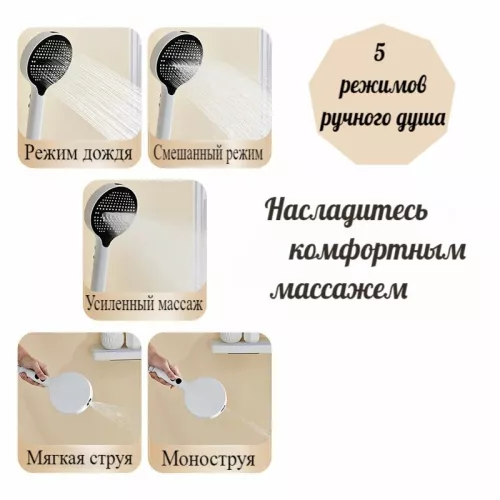 Режим дождя

Смешанный режим

5 режимов ручного душа

Усиленный массаж

Насладитесь комфортным массажем

Мягкая струя

Моноструя