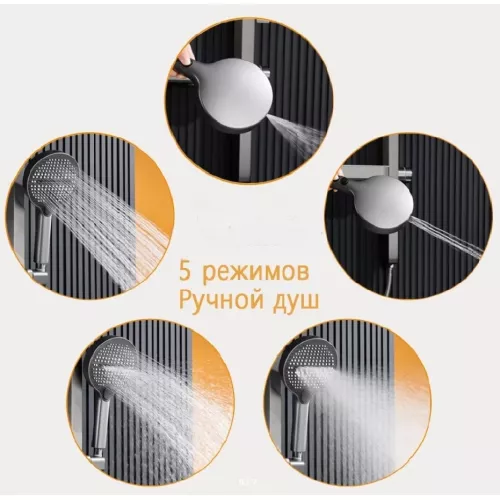 5 режимов
Ручной душ