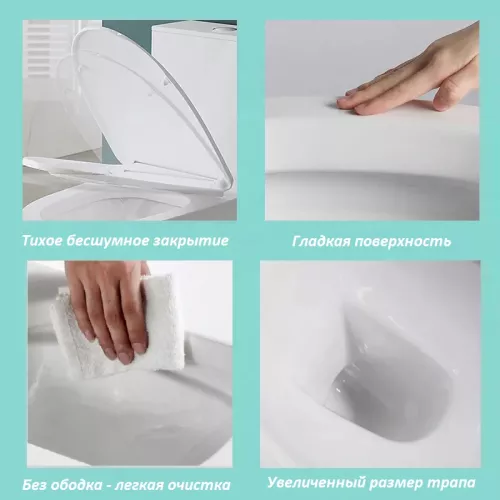 Тихое бесшумное закрытие

Гладкая поверхность

Без ободка - легкая очистка

Увеличенный размер трапа