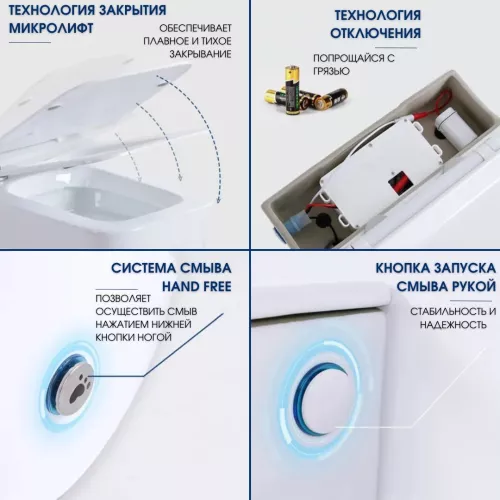 ТЕХНОЛОГИЯ ЗАКРЫТИЯ МИКРОЛИФТ

ОБЕСПЕЧИВАЕТ ПЛАВНОЕ И ТИХОЕ ЗАКРЫВАНИЕ

ТЕХНОЛОГИЯ ОТКЛЮЧЕНИЯ

ПОПРОЩАЙСЯ С ГРЯЗЬЮ

СИСТЕМА СМЫВА HAND FREE

ПОЗВОЛЯЕТ ОСУЩЕСТВИТЬ СМЫВ НАЖАТИЕМ НИЖНЕЙ КНОПКИ НОГОЙ

КНОПКА ЗАПУСКА СМЫВА РУКОЙ

СТАБИЛЬНОСТЬ И НАДЕЖНОСТЬ