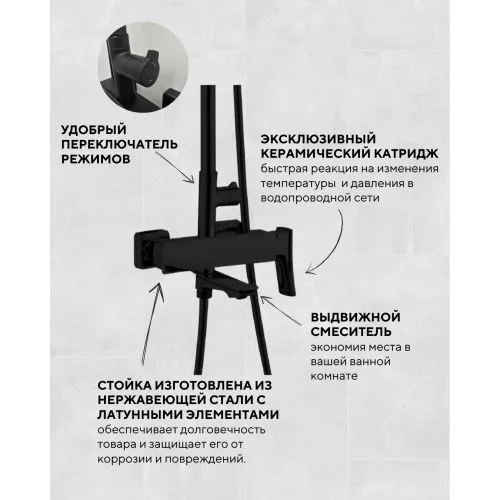 УДОБРЫЙ ПЕРЕКЛЮЧАТЕЛЬ РЕЖИМОВ

ЭКСКЛЮЗИВНЫЙ КЕРАМИЧЕСКИЙ КАТРИДЖ
быстрая реакция на изменения температуры  и давления в водопроводной сети

ВЫДВИЖНОЙ СМЕСИТЕЛЬ
экономия места в вашей ванной комнате

СТОЙКА ИЗГОТОВЛЕНА ИЗ НЕРЖАВЕЮЩЕЙ СТАЛИ С ЛАТУННЫМИ ЭЛЕМЕНТАМИ
обеспечивает долговечность товара и защищает его от коррозии и повреждений.