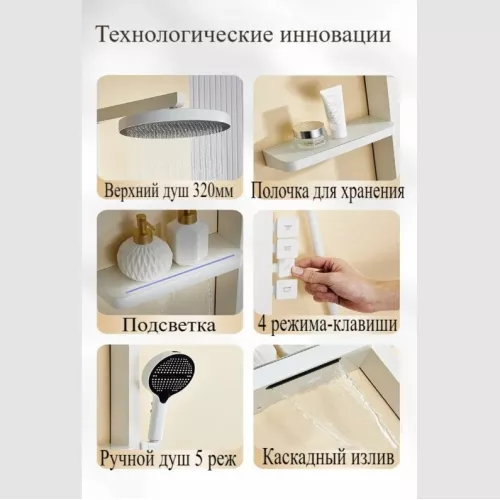 Технологические инновации

Верхний душ 320мм

Полочка для хранения

Подсветка

4 режима-клавиши

Ручной душ 5 реж

Каскадный излив