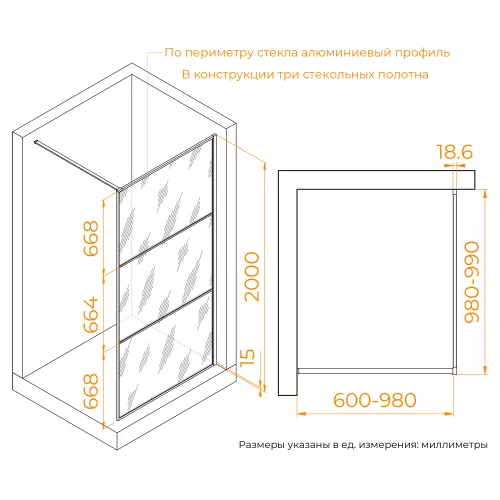 По периметру стекла алюминиевый профиль
В конструкции три стекольных полотна

668
664
668
2000
15

18.6
980-990
600-980

Размеры указаны в ед. измерения: миллиметры