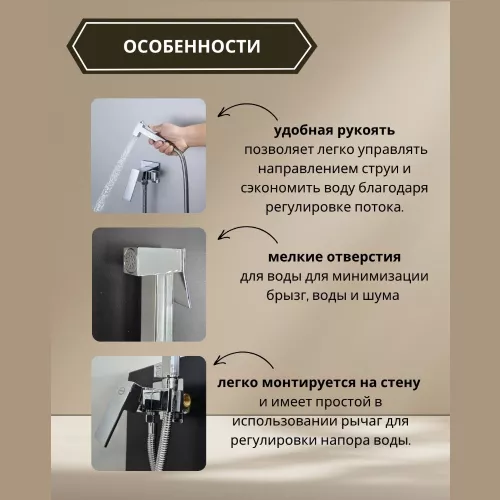 ОСОБЕННОСТИ

удобная рукоять позволяет легко управлять направлением струи и сэкономить воду благодаря регулировке потока.

мелкие отверстия для воды для минимизации брызг, воды и шума

легко монтируется на стену и имеет простой в использовании рычаг для регулировки напора воды.