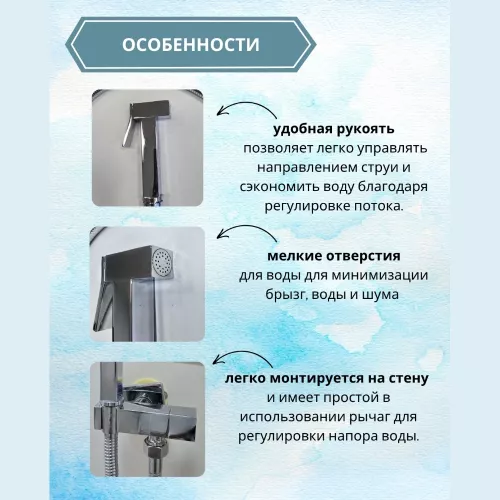 ОСОБЕННОСТИ

удобная рукоять позволяет легко управлять направлением струи и сэкономить воду благодаря регулировке потока.

мелкие отверстия для воды для минимизации брызг, воды и шума

легко монтируется на стену и имеет простой в использовании рычаг для регулировки напора воды.