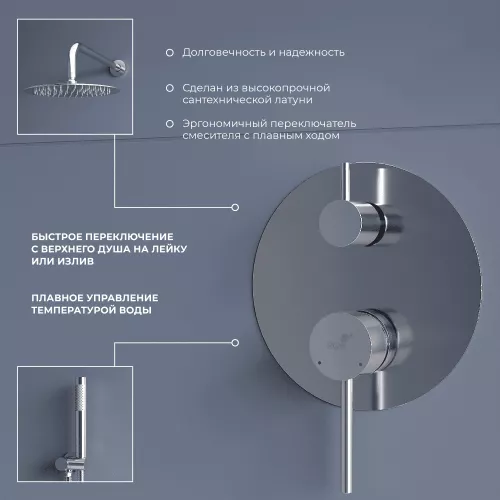 Долговечность и надежность

Сделан из высокопрочной сантехнической латуни

Эргономичный переключатель смесителя с плавным ходом

БЫСТРОЕ ПЕРЕКЛЮЧЕНИЕ С ВЕРХНЕГО ДУША НА ЛЕЙКУ ИЛИ ИЗЛИВ

ПЛАВНОЕ УПРАВЛЕНИЕ ТЕМПЕРАТУРОЙ ВОДЫ