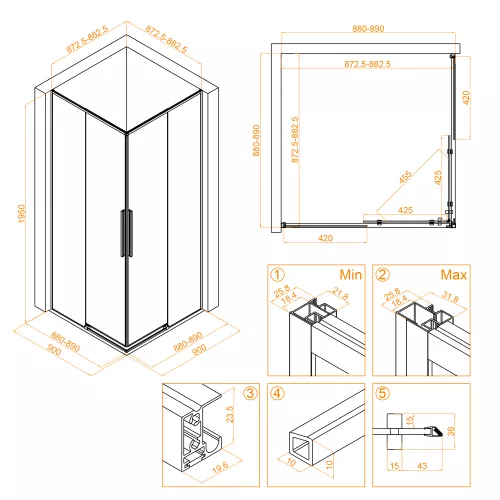 872.5-882.5
872.5-882.5
1950
880-890
900
880-890
900

880-890
872.5-882.5
880-890
872.5-882.5
420
455
425
425
420

① Min
25.8
18.4
21.8

② Max
25.8
18.4
31.8

③
23.5
19.6

④
10
10

⑤
15
36
15
43