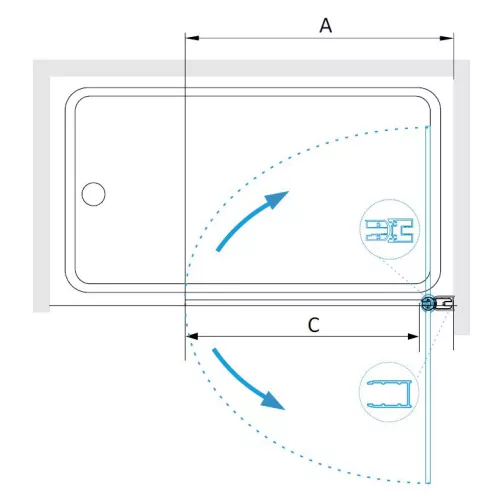 A

C