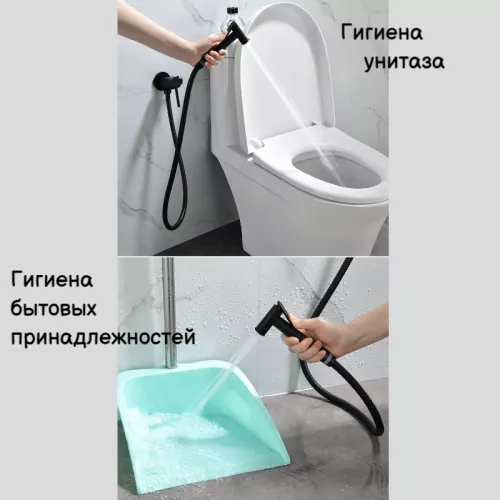 Гигиена унитаза

Гигиена бытовых принадлежностей