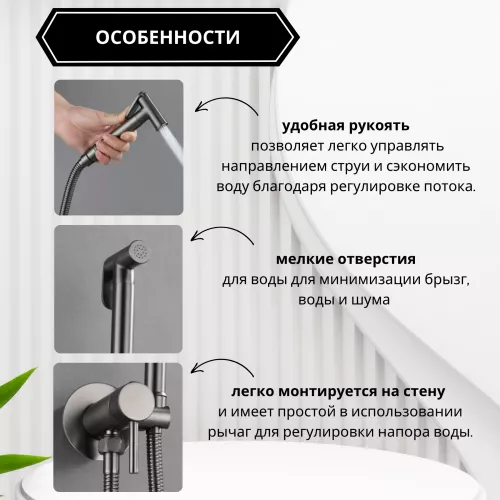 ОСОБЕННОСТИ

удобная рукоять
позволяет легко управлять направлением струи и сэкономить воду благодаря регулировке потока.

мелкие отверстия
для воды для минимизации брызг, воды и шума

легко монтируется на стену
и имеет простой в использовании рычаг для регулировки напора воды.