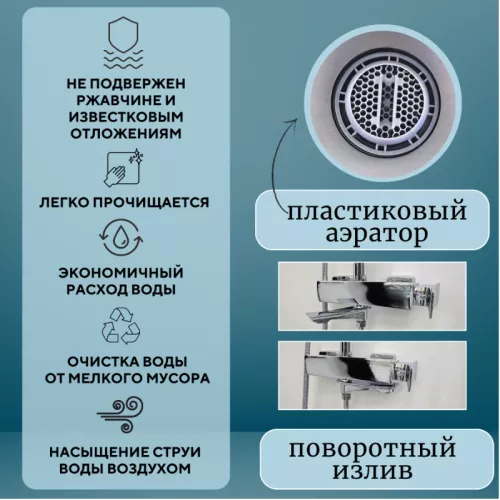 НЕ ПОДВЕРЖЕН РЖАВЧИНЕ И ИЗВЕСТКОВЫМ ОТЛОЖЕНИЯМ

ЛЕГКО ПРОЧИЩАЕТСЯ

ЭКОНОМИЧНЫЙ РАСХОД ВОДЫ

ОЧИСТКА ВОДЫ ОТ МЕЛКОГО МУСОРА

НАСЫЩЕНИЕ СТРУИ ВОДЫ ВОЗДУХОМ

пластиковый аэратор

поворотный излив