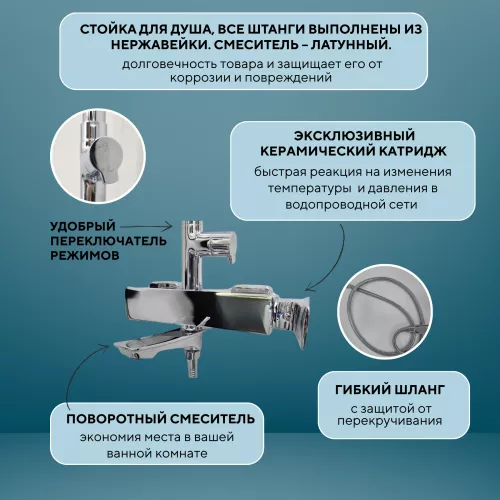 СТОЙКА ДЛЯ ДУША, ВСЕ ШТАНГИ ВЫПОЛНЕНЫ ИЗ НЕРЖАВЕЙКИ. СМЕСИТЕЛЬ – ЛАТУННЫЙ.

долговечность товара и защищает его от коррозии и повреждений

ЭКСКЛЮЗИВНЫЙ КЕРАМИЧЕСКИЙ КАТРИДЖ

быстрая реакция на изменения температуры и давления в водопроводной сети

УДОБРЫЙ ПЕРЕКЛЮЧАТЕЛЬ РЕЖИМОВ

ГИБКИЙ ШЛАНГ

с защитой от перекручивания

ПОВОРОТНЫЙ СМЕСИТЕЛЬ

экономия места в вашей ванной комнате