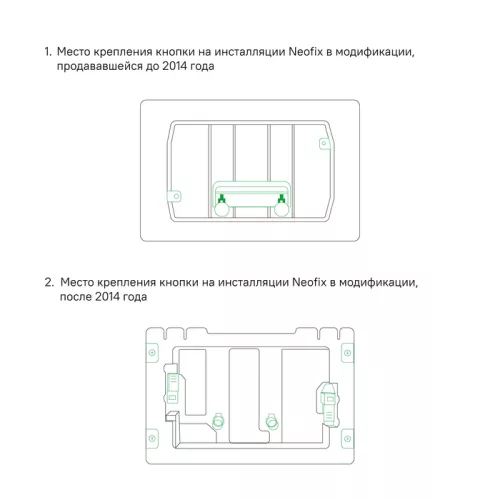 1. Место крепления кнопки на инсталляции Neofix в модификации, продававшейся до 2014 года

2. Место крепления кнопки на инсталляции Neofix в модификации, после 2014 года