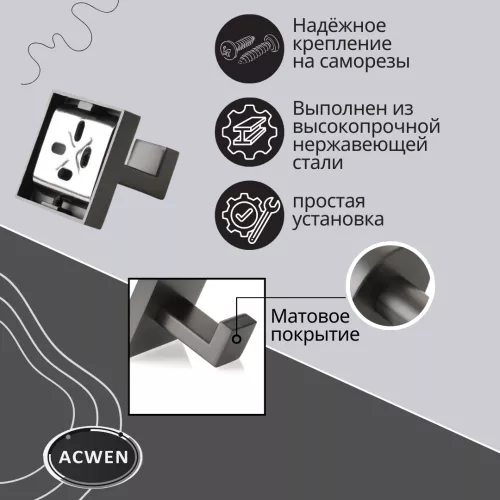 Надёжное крепление на саморезы

Выполнен из высокопрочной нержавеющей стали

простая установка

Матовое покрытие

ACWEN