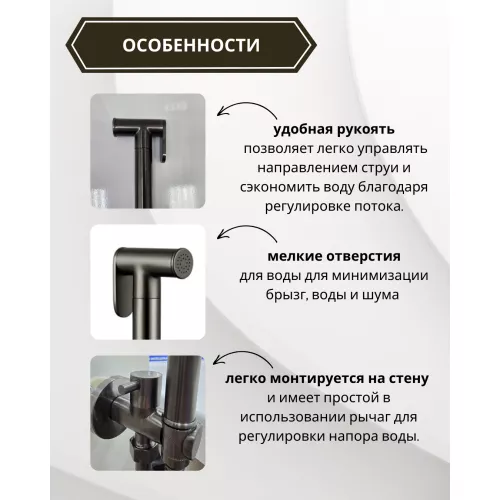 ОСОБЕННОСТИ

удобная рукоять
позволяет легко управлять направлением струи и сэкономить воду благодаря регулировке потока.

мелкие отверстия
для воды для минимизации брызг, воды и шума

легко монтируется на стену
и имеет простой в использовании рычаг для регулировки напора воды.