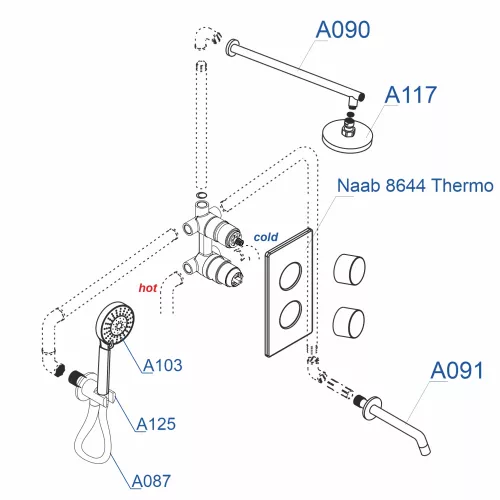 A090

A117

Naab 8644 Thermo

cold

hot

A103

A125

A087

A091