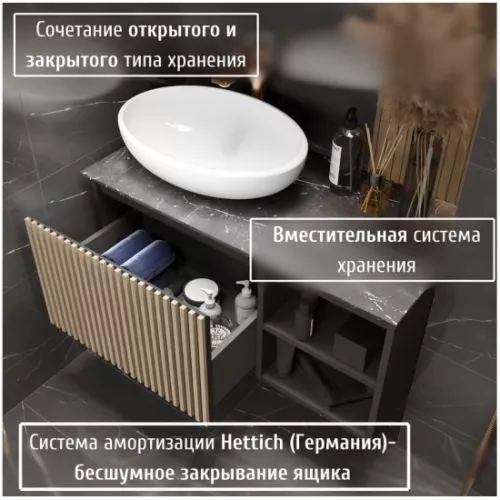 Сочетание открытого и закрытого типа хранения

Вместительная система хранения

Система амортизации Hettich (Германия)- бесшумное закрывание ящика