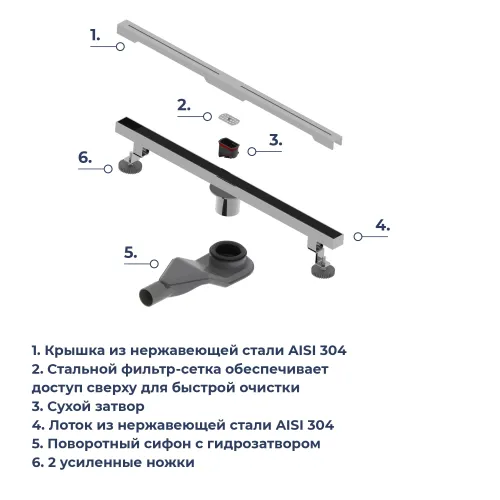 1.

2.

3.

6.

4.

5.

1. Крышка из нержавеющей стали AISI 304
2. Стальной фильтр-сетка обеспечивает доступ сверху для быстрой очистки
3. Сухой затвор
4. Лоток из нержавеющей стали AISI 304
5. Поворотный сифон с гидрозатвором
6. 2 усиленные ножки