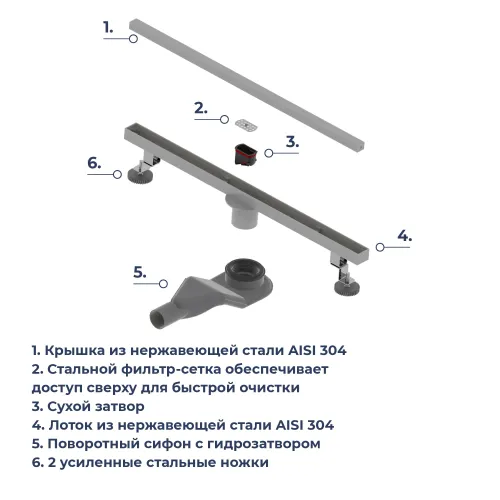 1.

2.

3.

6.

4.

5.

1. Крышка из нержавеющей стали AISI 304
2. Стальной фильтр-сетка обеспечивает доступ сверху для быстрой очистки
3. Сухой затвор
4. Лоток из нержавеющей стали AISI 304
5. Поворотный сифон с гидрозатвором
6. 2 усиленные стальные ножки