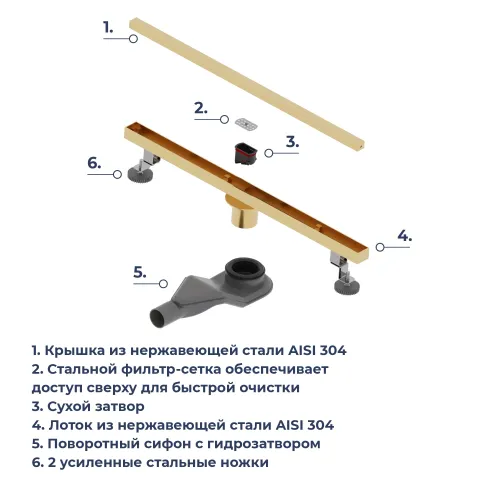 1.

2.

3.

6.

4.

5.

1. Крышка из нержавеющей стали AISI 304
2. Стальной фильтр-сетка обеспечивает доступ сверху для быстрой очистки
3. Сухой затвор
4. Лоток из нержавеющей стали AISI 304
5. Поворотный сифон с гидрозатвором
6. 2 усиленные стальные ножки