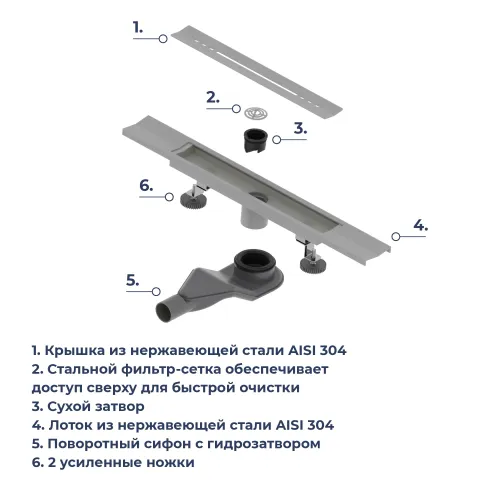 1.

2.

3.

6.

4.

5.

1. Крышка из нержавеющей стали AISI 304
2. Стальной фильтр-сетка обеспечивает доступ сверху для быстрой очистки
3. Сухой затвор
4. Лоток из нержавеющей стали AISI 304
5. Поворотный сифон с гидрозатвором
6. 2 усиленные ножки